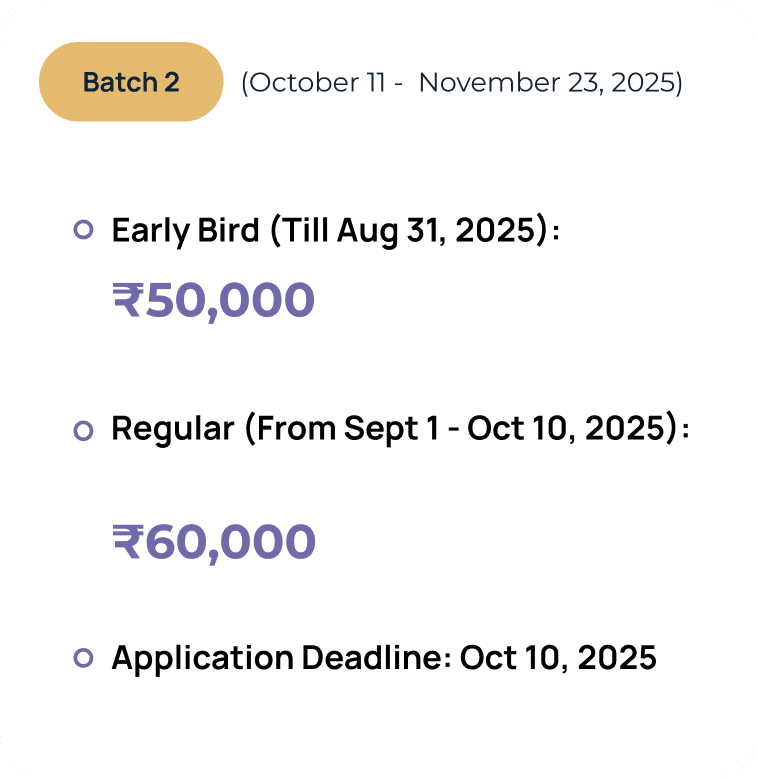 Batch 2 (October 11 - November 23, 2025)

• Early Bird (Till Aug 31, 2025):

₹50,000

• Regular (From Sept 1 - Oct 10, 2025):

₹60,000

• Application Deadline: Oct 10, 2025